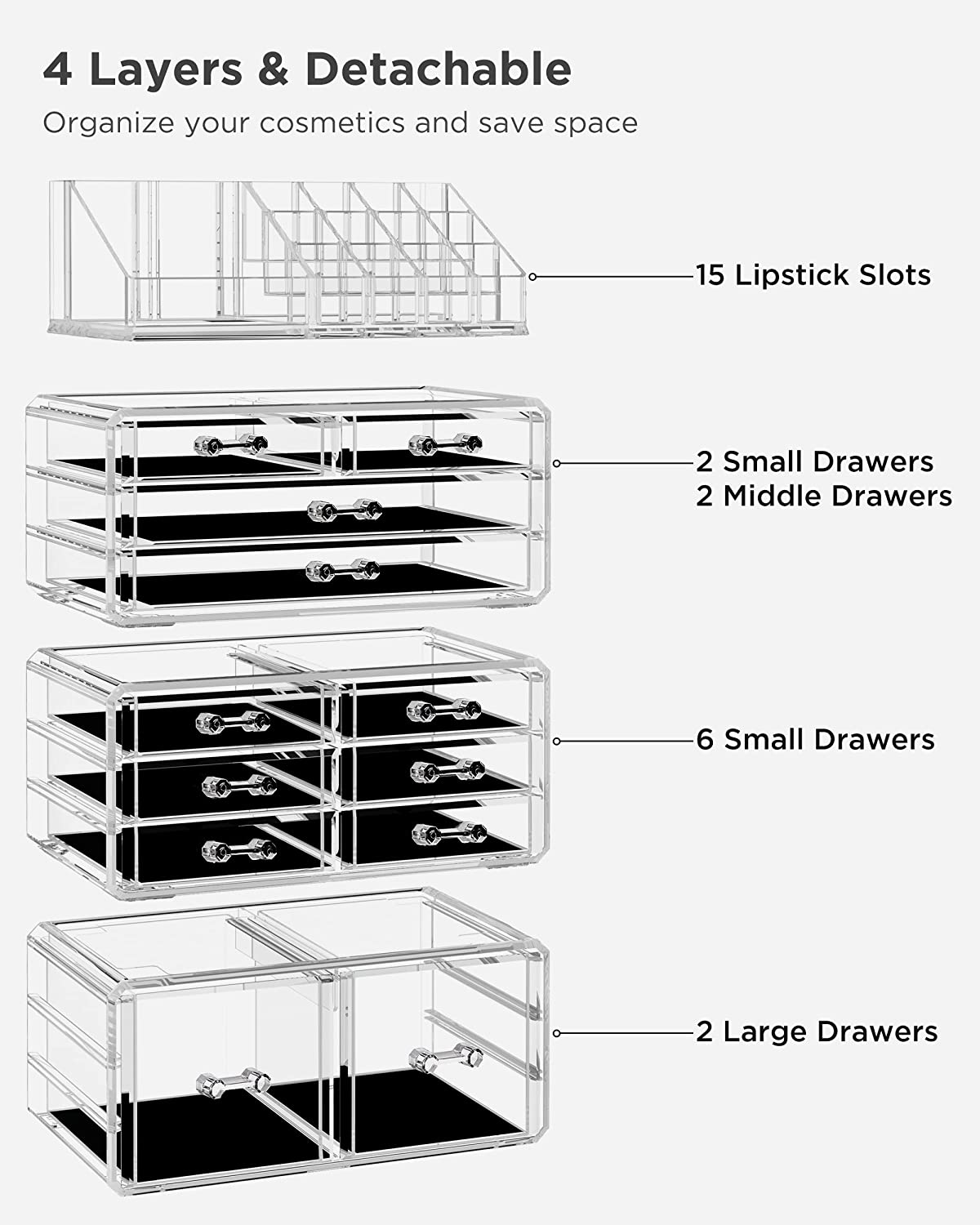 4 Layers & Detachable

Organize your cosmetics and save space

15 Lipstick Slots

2 Small Drawers
2 Middle Drawers

6 Small Drawers

2 Large Drawers